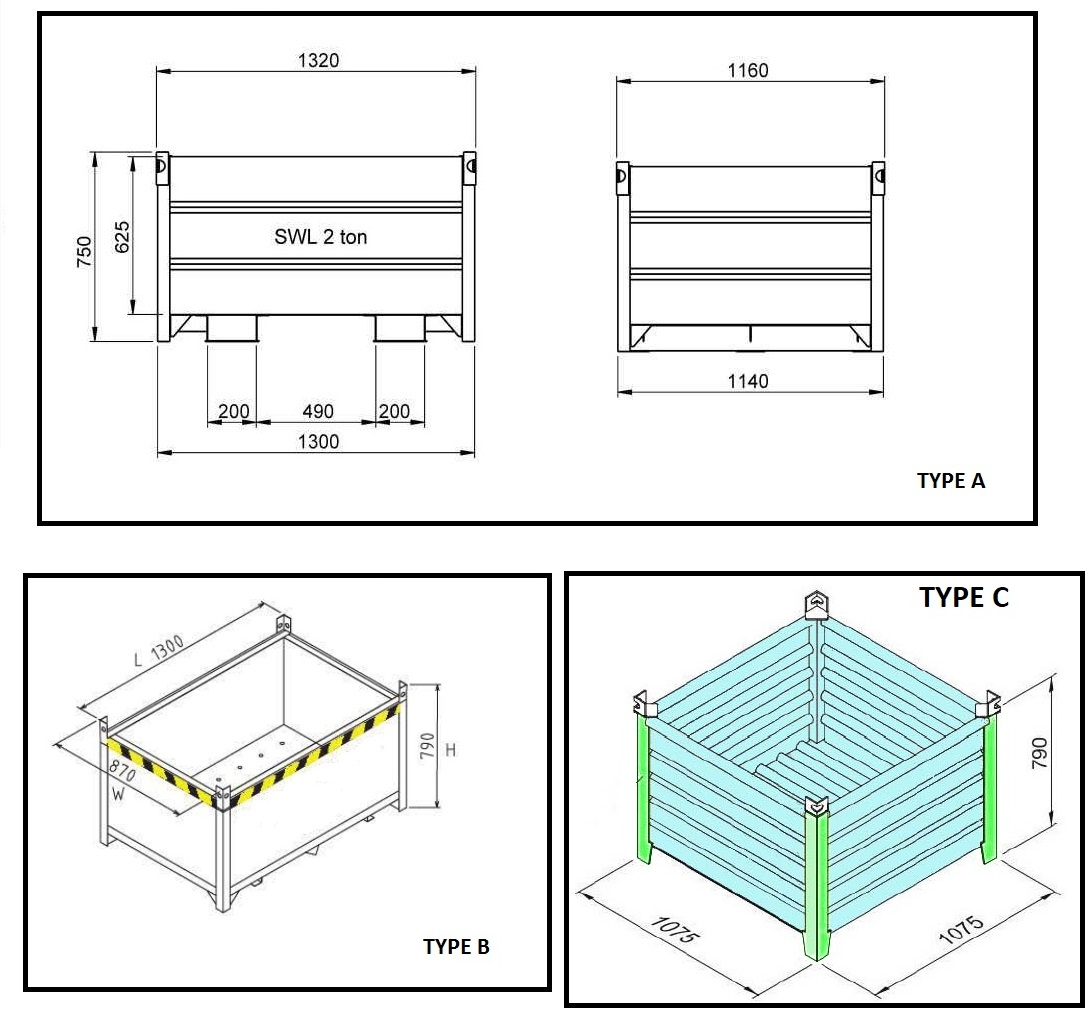 1320
750
625
SWL 2 ton
200
490
200
1300
1160
1140
TYPE A

L 1300
870
W
790
H
TYPE B

TYPE C
790
1075
1075